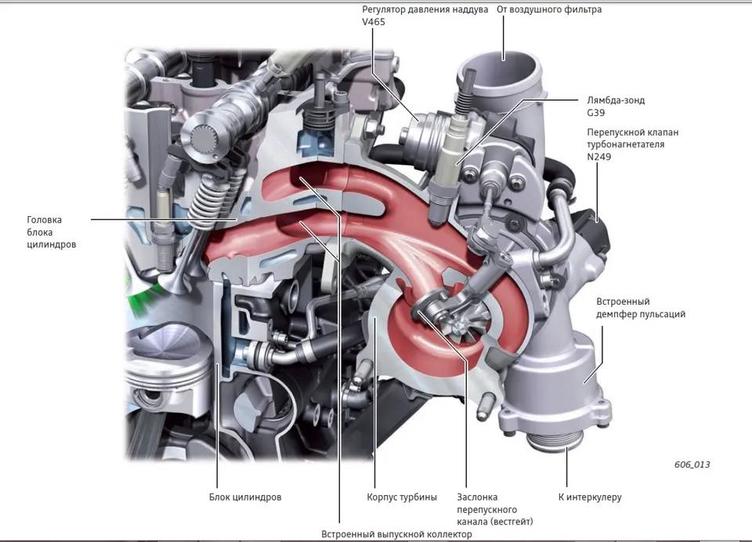 Регулятор давления наддува
V465

От воздушного фильтра

Лямбда-зонд
G39

Перепускной клапан
турбонагнетателя
N249

Головка
блока
цилиндров

Встроенный
демпфер пульсаций

606_013

Блок цилиндров

Корпус турбины

Заслонка
перепускного
канала (вестгейт)

К интеркулеру

Встроенный выпускной коллектор