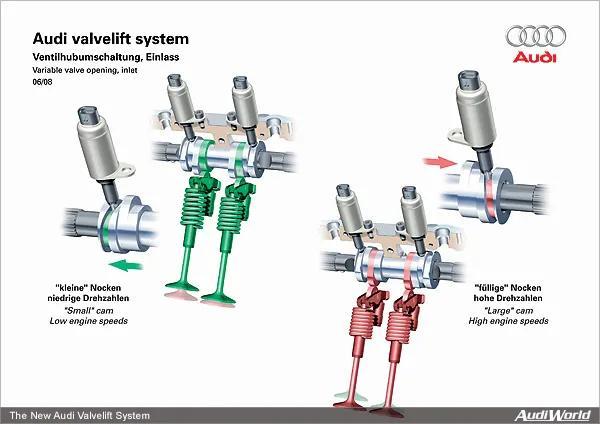 Audi valvelift system
Ventilhubumschaltung, Einlass
Variable valve opening, inlet
06/08

Audi

"kleine" Nocken
niedrige Drehzahlen
"Small" cam
Low engine speeds

"füllige" Nocken
hohe Drehzahlen
"Large" cam
High engine speeds

The New Audi Valvelift System

AudiWorld